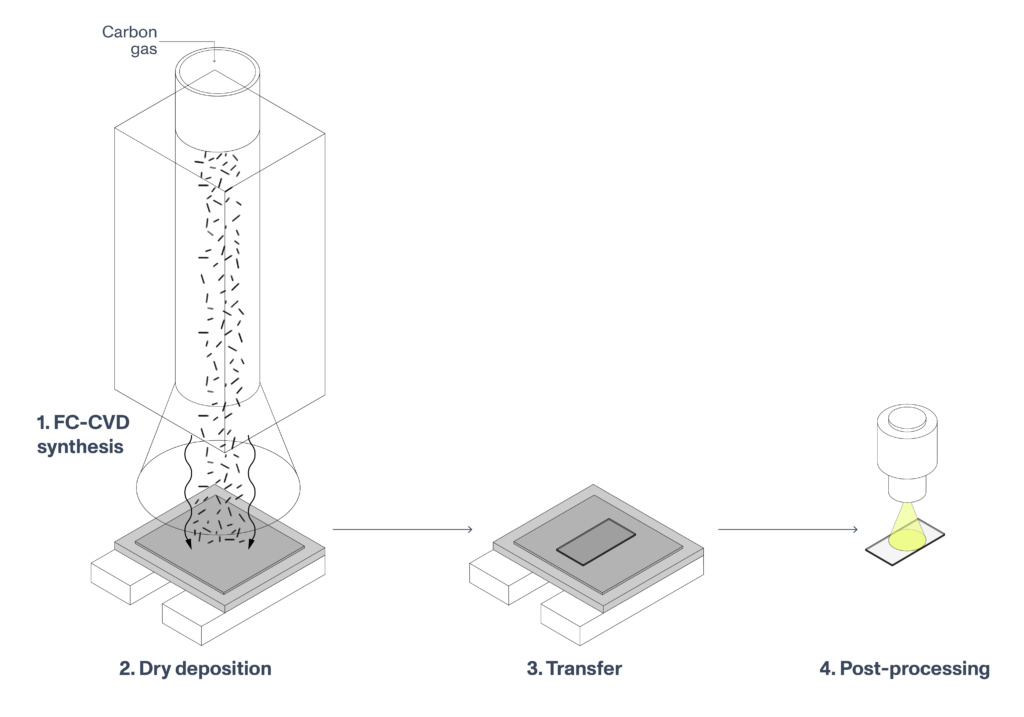 Carbon gas

1. FC-CVD synthesis

2. Dry deposition

3. Transfer

4. Post-processing